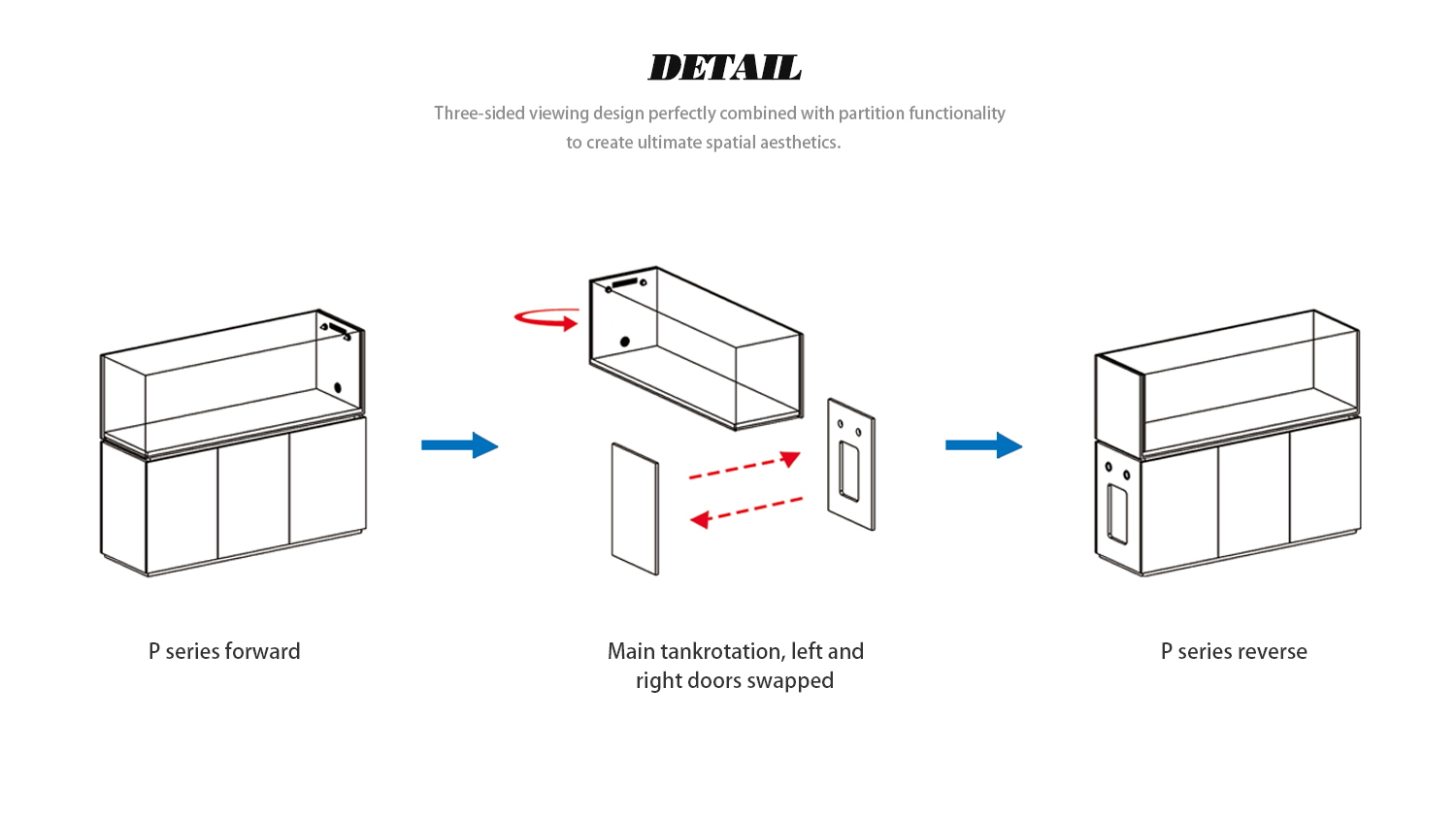 DETAIL

Three-sided viewing design perfectly combined with partition functionality to create ultimate spatial aesthetics.

P series forward

Main tankrotation, left and right doors swapped

P series reverse